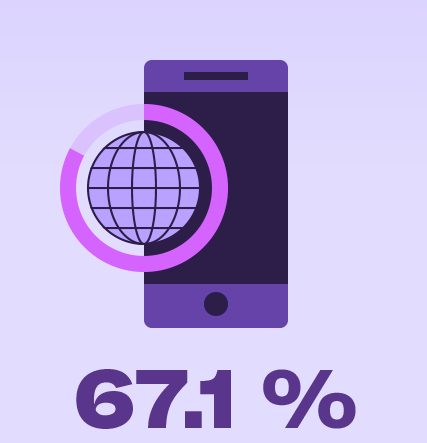 67.1 %