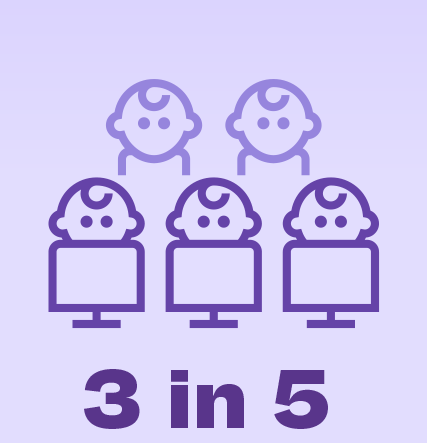 3 in 5