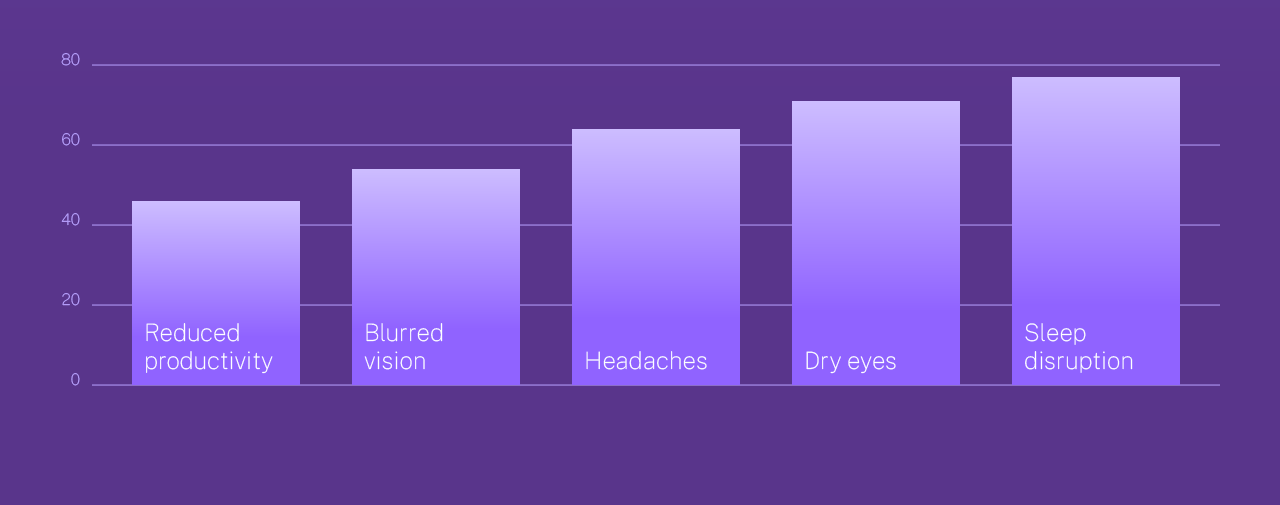 80
60
40
20
0

Reduced productivity
Blurred vision
Headaches
Dry eyes
Sleep disruption