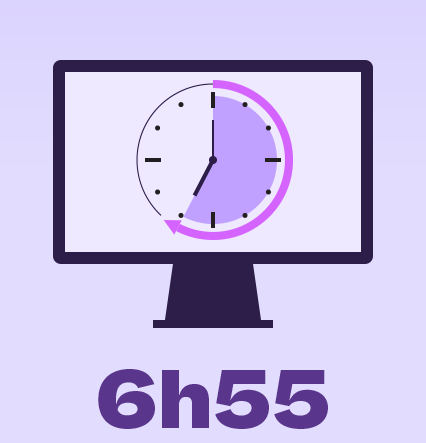 6h55