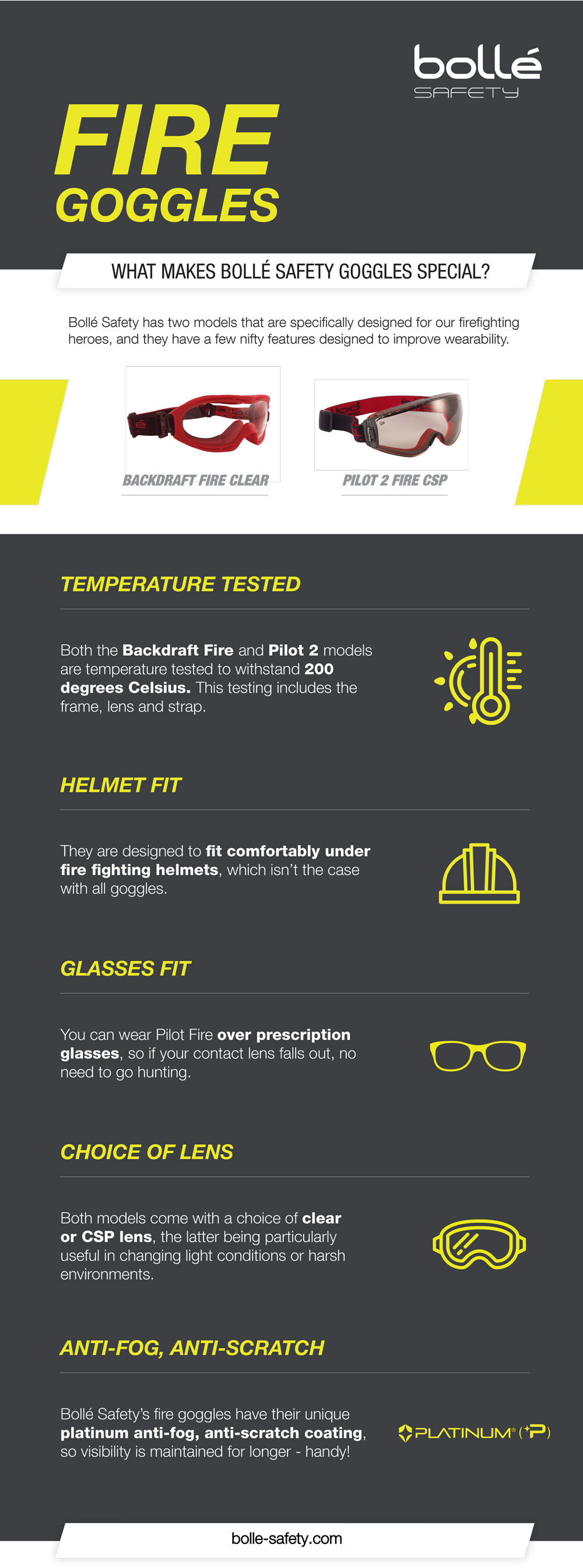 bollé
SAFETY

FIRE
GOGGLES

WHAT MAKES BOLLÉ SAFETY GOGGLES SPECIAL?

Bollé Safety has two models that are specifically designed for our firefighting heroes, and they have a few nifty features designed to improve wearability.

BACKDRAFT FIRE CLEAR

PILOT 2 FIRE CSP

TEMPERATURE TESTED

Both the Backdraft Fire and Pilot 2 models are temperature tested to withstand 200 degrees Celsius. This testing includes the frame, lens and strap.

HELMET FIT

They are designed to fit comfortably under fire fighting helmets, which isn't the case with all goggles.

GLASSES FIT

You can wear Pilot Fire over prescription glasses, so if your contact lens falls out, no need to go hunting.

CHOICE OF LENS

Both models come with a choice of clear or CSP lens, the latter being particularly useful in changing light conditions or harsh environments.

ANTI-FOG, ANTI-SCRATCH

Bollé Safety's fire goggles have their unique platinum anti-fog, anti-scratch coating, so visibility is maintained for longer - handy!

PLATINUM® (+P)

bolle-safety.com